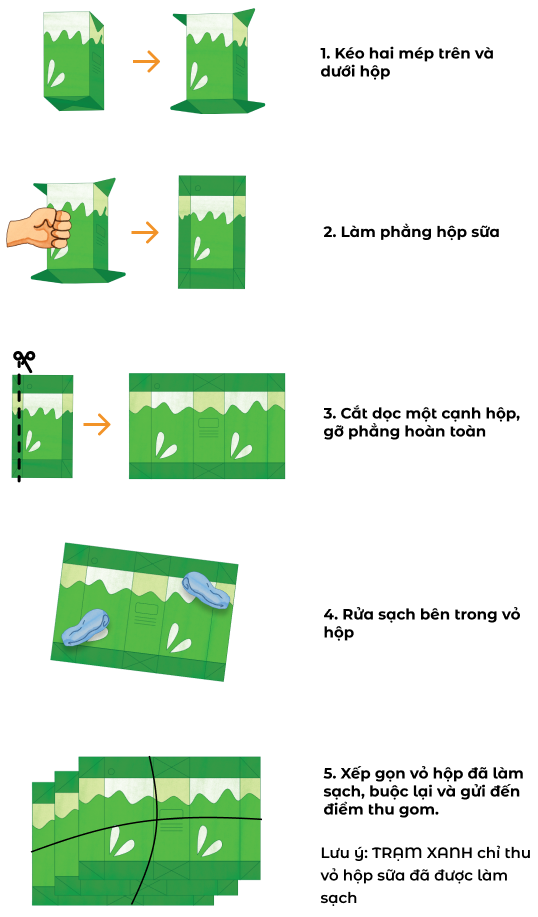 1. Kéo hai mép trên và dưới hộp

2. Làm phẳng hộp sữa

3. Cắt dọc một cạnh hộp, gỡ phẳng hoàn toàn

4. Rửa sạch bên trong vỏ hộp

5. Xếp gọn vỏ hộp đã làm sạch, buộc lại và gửi đến điểm thu gom.

Lưu ý: TRẠM XANH chỉ thu vỏ hộp sữa đã được làm sạch